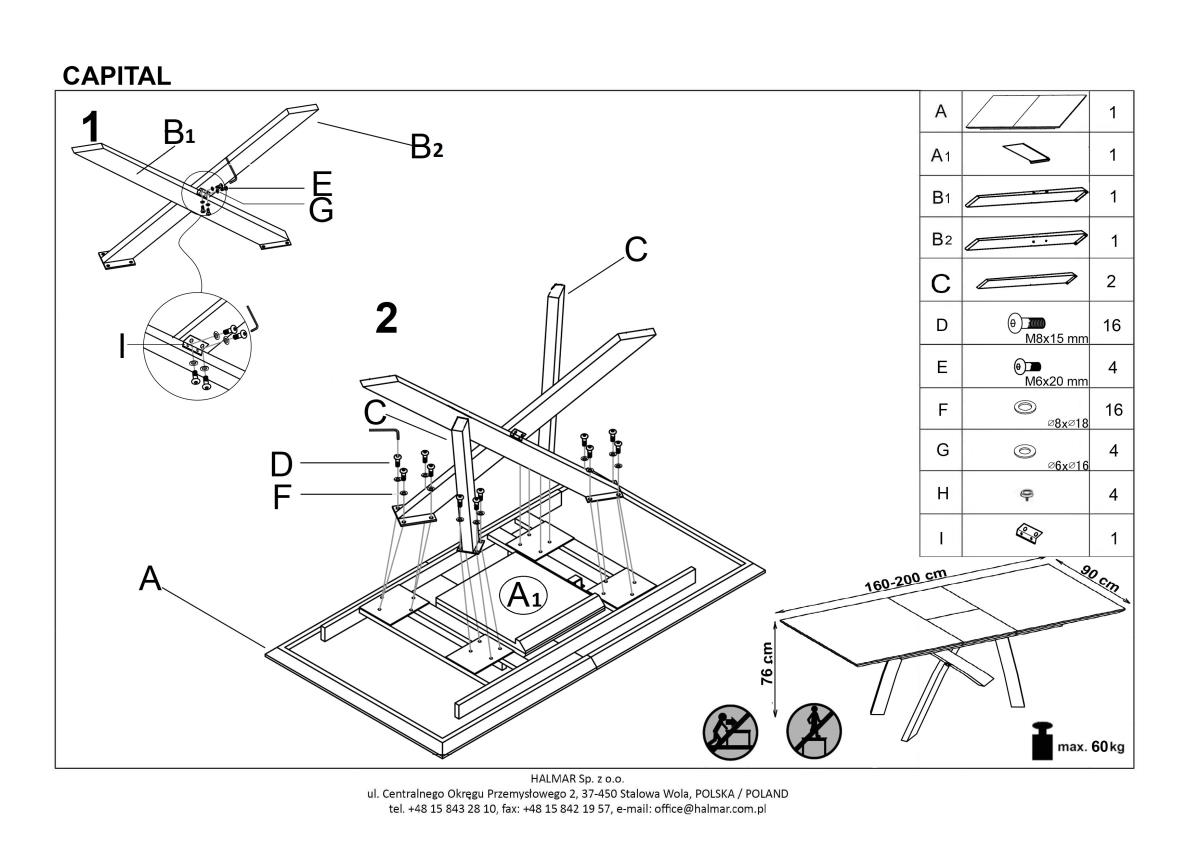 CAPITAL

1

B1

B2

E

G

I

2

C

C

D

F

A

A1

| A | | 1 |
|---|---|---|
| A1 | | 1 |
| B1 | | 1 |
| B2 | | 1 |
| C | | 2 |
| D | M8x15 mm | 16 |
| E | M6x20 mm | 4 |
| F | ⌀8x⌀18 | 16 |
| G | ⌀6x⌀16 | 4 |
| H | | 4 |
| I | | 1 |

160-200 cm

90 cm

76 cm

max. 60kg

HALMAR Sp. z o.o.
ul. Centralnego Okręgu Przemysłowego 2, 37-450 Stalowa Wola, POLSKA / POLAND
tel. +48 15 843 28 10, fax: +48 15 842 19 57, e-mail: office@halmar.com.pl