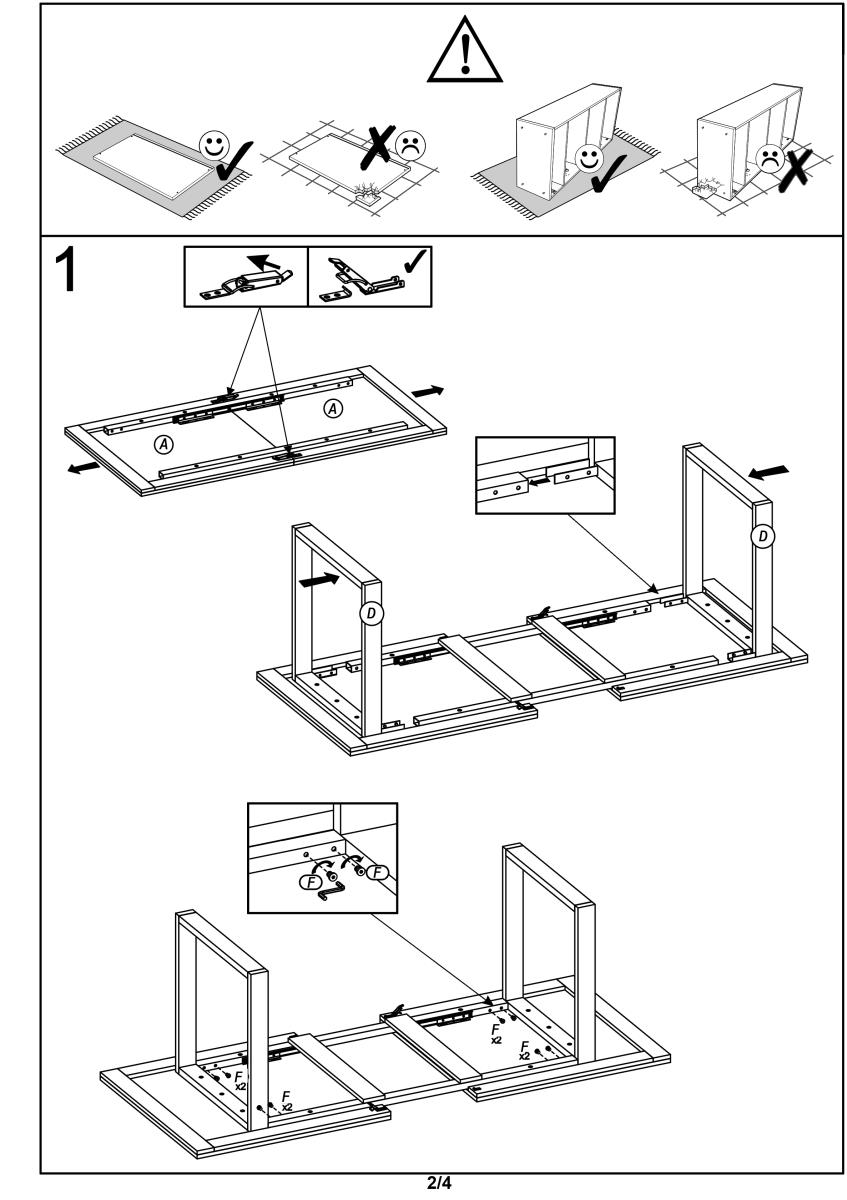 1

A

A

D

D

F

F

F
x2

F
x2

F
x2

F
x2

2/4