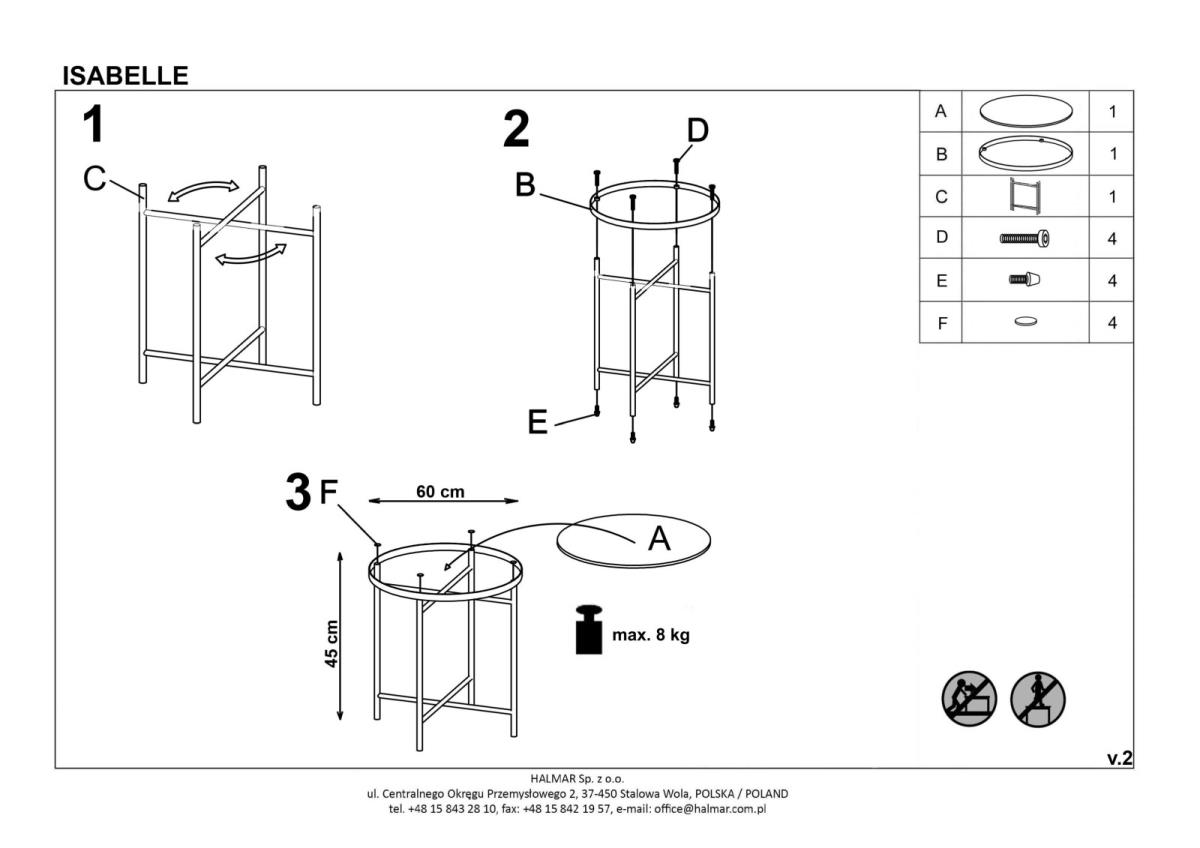 ISABELLE

1
C

2
D
B
E

3
F
60 cm
A
45 cm
max. 8 kg

| A | | 1 |
|---|---|---|
| B | | 1 |
| C | | 1 |
| D | | 4 |
| E | | 4 |
| F | | 4 |

v.2

HALMAR Sp. z o.o.
ul. Centralnego Okręgu Przemysłowego 2, 37-450 Stalowa Wola, POLSKA / POLAND
tel. +48 15 843 28 10, fax: +48 15 842 19 57, e-mail: office@halmar.com.pl