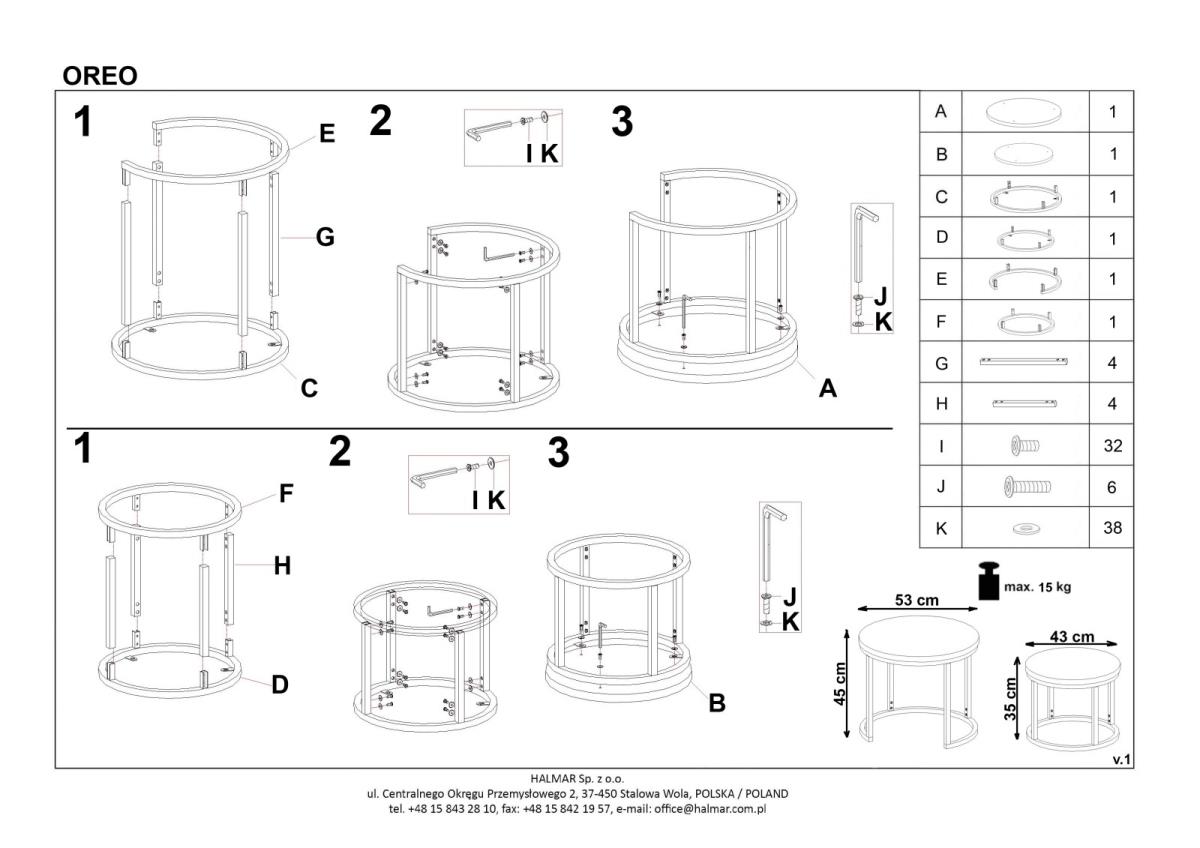 OREO

1

E

G

C

2

I K

3

J
K

A

1

F

H

D

2

I K

3

J
K

B

| A | | 1 |
|---|---|---|
| B | | 1 |
| C | | 1 |
| D | | 1 |
| E | | 1 |
| F | | 1 |
| G | | 4 |
| H | | 4 |
| I | | 32 |
| J | | 6 |
| K | | 38 |

max. 15 kg

53 cm

45 cm

43 cm

35 cm

v.1

HALMAR Sp. z o.o.
ul. Centralnego Okręgu Przemysłowego 2, 37-450 Stalowa Wola, POLSKA / POLAND
tel. +48 15 843 28 10, fax: +48 15 842 19 57, e-mail: office@halmar.com.pl