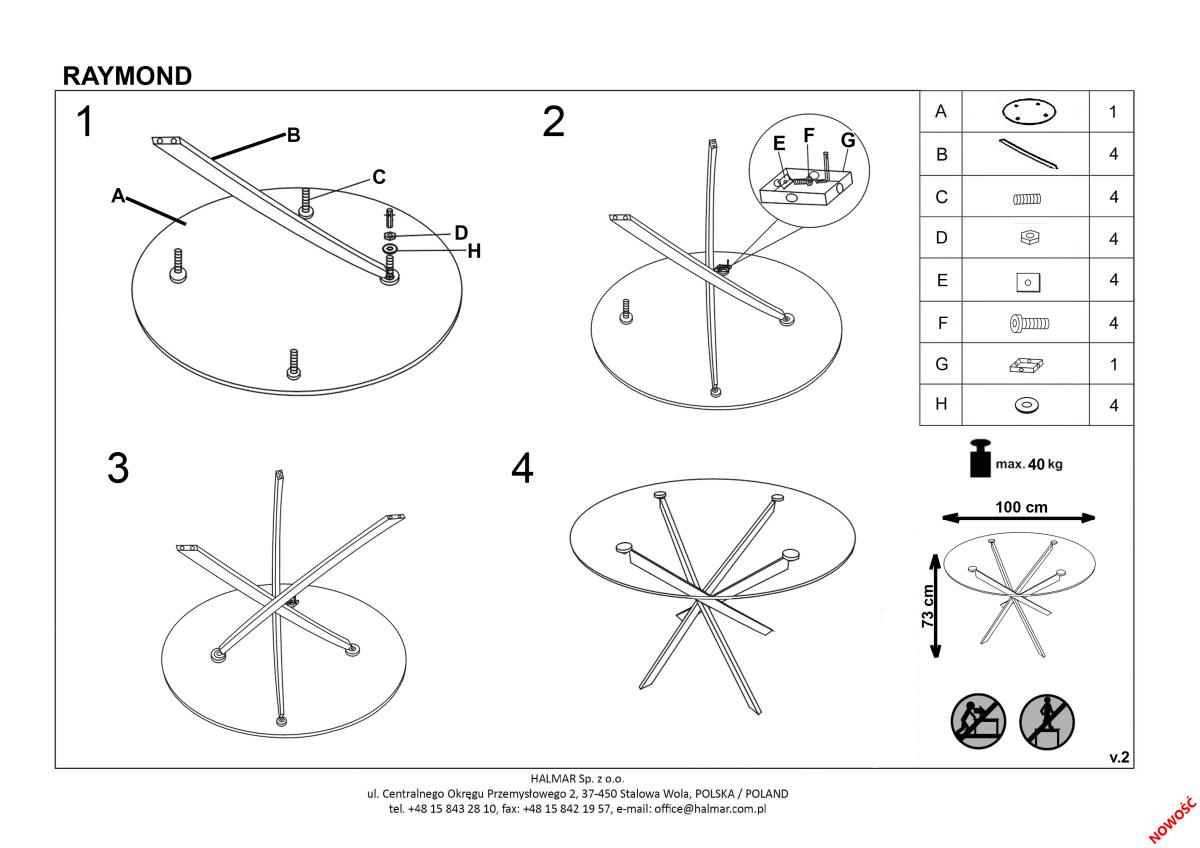 RAYMOND

1

B
A
C
D
H

2

E F G

3

4

| A | | 1 |
|---|---|---|
| B | | 4 |
| C | | 4 |
| D | | 4 |
| E | | 4 |
| F | | 4 |
| G | | 1 |
| H | | 4 |

max. 40 kg

100 cm

73 cm

v.2

HALMAR Sp. z o.o.
ul. Centralnego Okręgu Przemysłowego 2, 37-450 Stalowa Wola, POLSKA / POLAND
tel. +48 15 843 28 10, fax: +48 15 842 19 57, e-mail: office@halmar.com.pl

NOWOŚĆ