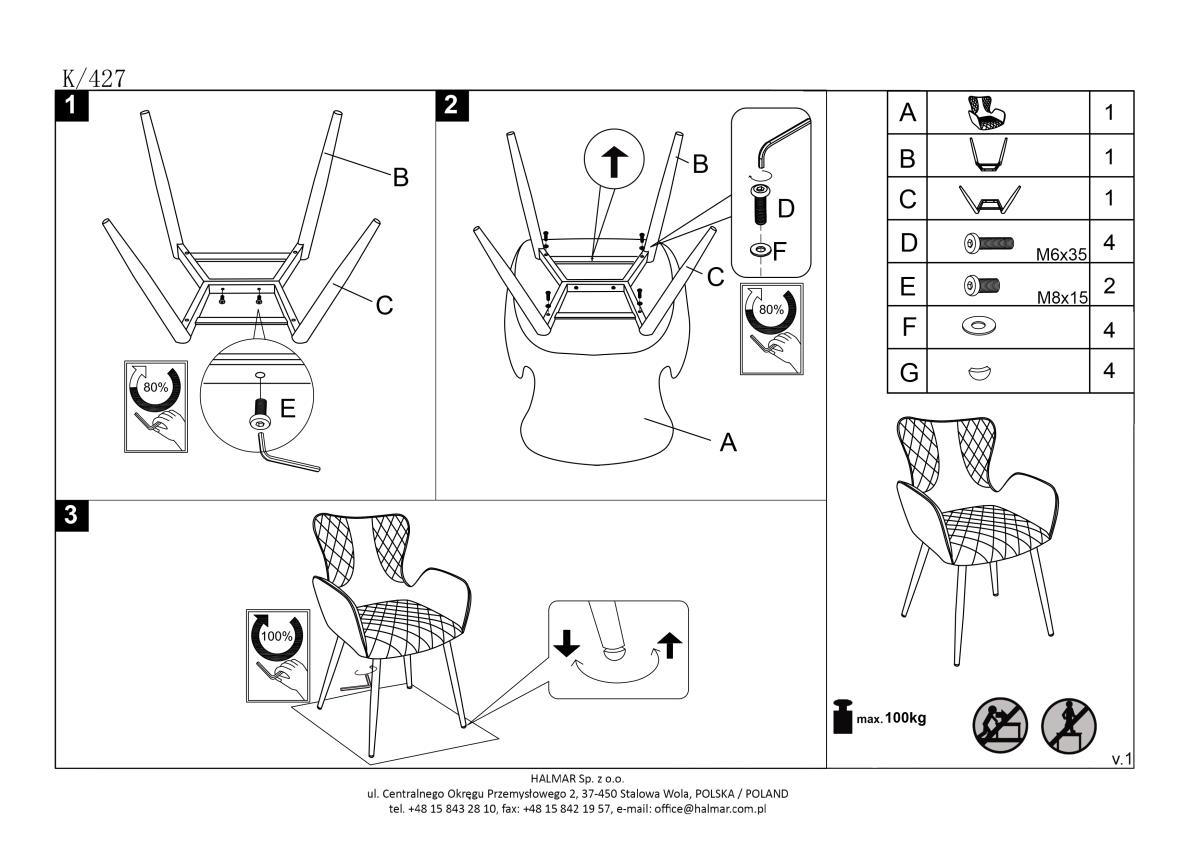 K/427

1

B

C

80%

E

2

B

D

F

C

80%

A

3

100%

| A |  | 1 |
|---|---|---|
| B |  | 1 |
| C |  | 1 |
| D | M6x35 | 4 |
| E | M8x15 | 2 |
| F |  | 4 |
| G |  | 4 |

max. 100kg

v.1

HALMAR Sp. z o.o.
ul. Centralnego Okręgu Przemysłowego 2, 37-450 Stalowa Wola, POLSKA / POLAND
tel. +48 15 843 28 10, fax: +48 15 842 19 57, e-mail: office@halmar.com.pl