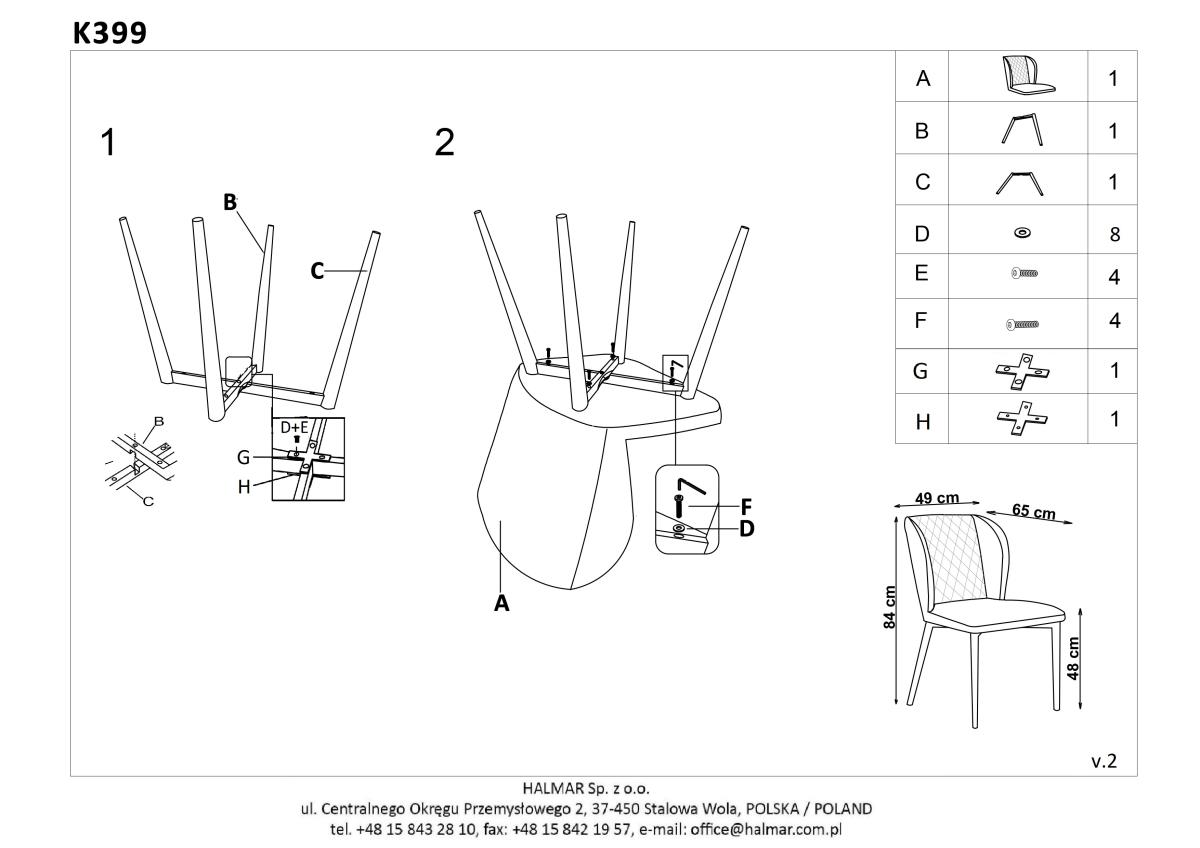 K399

1

B

C

B

C

D+E

G

H

2

F

D

A

| A |  | 1 |
|---|---|---|
| B |  | 1 |
| C |  | 1 |
| D |  | 8 |
| E |  | 4 |
| F |  | 4 |
| G |  | 1 |
| H |  | 1 |

49 cm

65 cm

84 cm

48 cm

v.2

HALMAR Sp. z o.o.
ul. Centralnego Okręgu Przemysłowego 2, 37-450 Stalowa Wola, POLSKA / POLAND
tel. +48 15 843 28 10, fax: +48 15 842 19 57, e-mail: office@halmar.com.pl