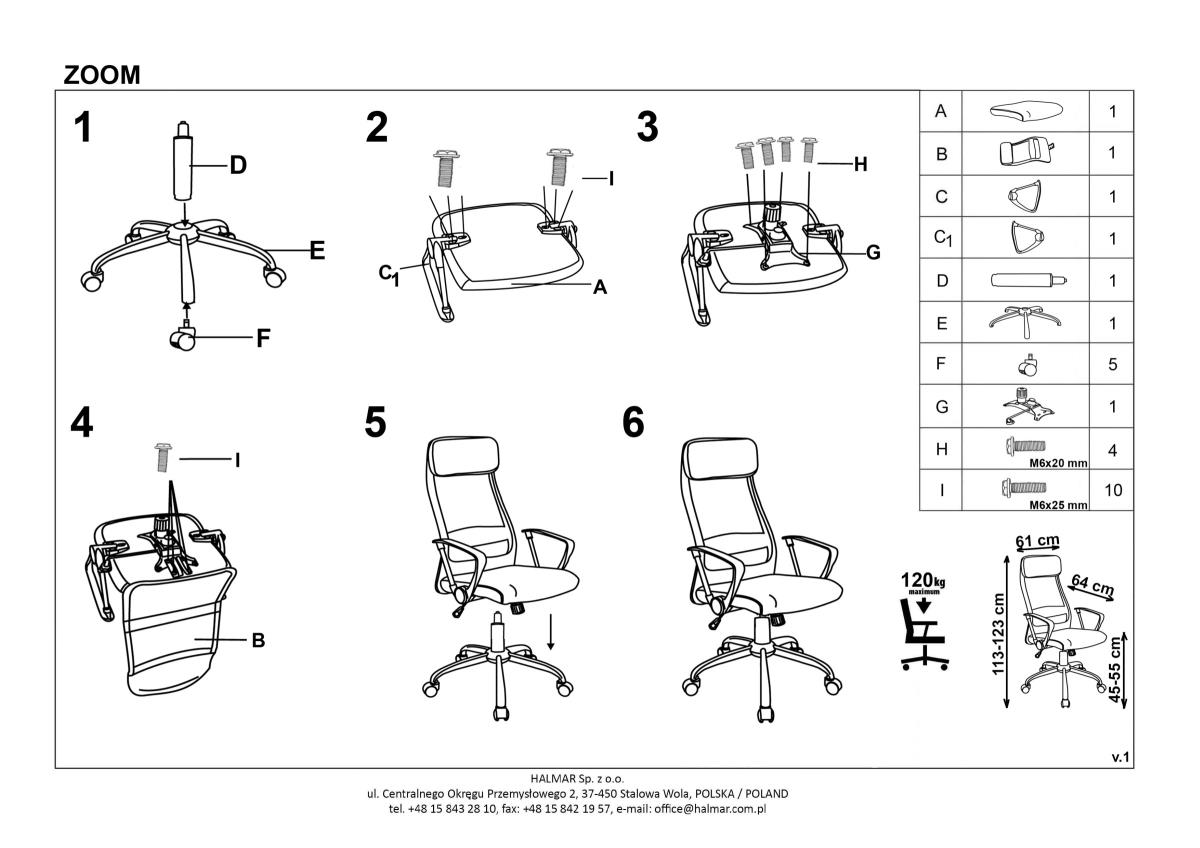 ZOOM

1
D
E
F

2
I
$C_1$
A

3
H
G

4
I
B

5

6

| A | | 1 |
|---|---|---|
| B | | 1 |
| C | | 1 |
| $C_1$ | | 1 |
| D | | 1 |
| E | | 1 |
| F | | 5 |
| G | | 1 |
| H | M6x20 mm | 4 |
| I | M6x25 mm | 10 |

120kg maximum

61 cm
64 cm
113-123 cm
45-55 cm

v.1

HALMAR Sp. z o.o.
ul. Centralnego Okręgu Przemysłowego 2, 37-450 Stalowa Wola, POLSKA / POLAND
tel. +48 15 843 28 10, fax: +48 15 842 19 57, e-mail: office@halmar.com.pl