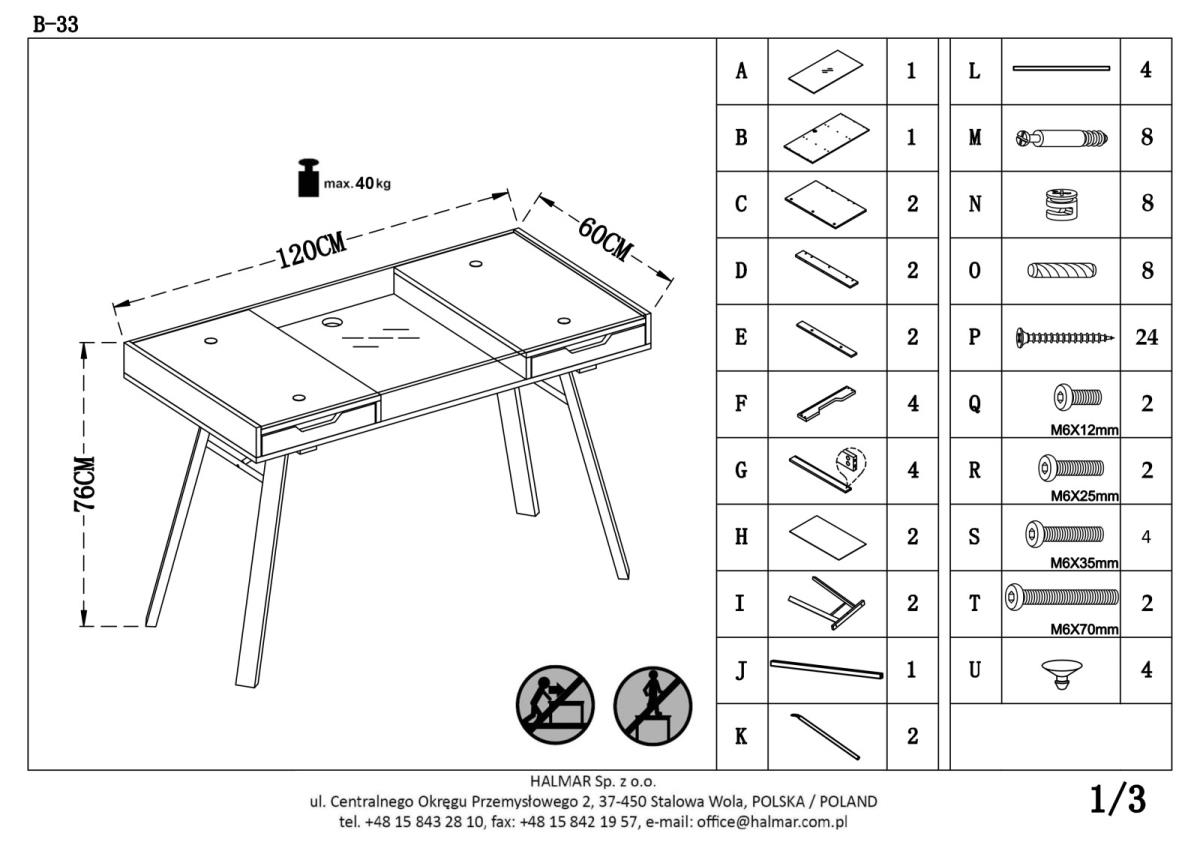 B-33

max. 40 kg

120CM

60CM

76CM

| A | | 1 |
|---|---|---|
| B | | 1 |
| C | | 2 |
| D | | 2 |
| E | | 2 |
| F | | 4 |
| G | | 4 |
| H | | 2 |
| I | | 2 |
| J | | 1 |
| K | | 2 |

| L | | 4 |
|---|---|---|
| M | | 8 |
| N | | 8 |
| O | | 8 |
| P | | 24 |
| Q | M6X12mm | 2 |
| R | M6X25mm | 2 |
| S | M6X35mm | 4 |
| T | M6X70mm | 2 |
| U | | 4 |

HALMAR Sp. z o.o.
ul. Centralnego Okręgu Przemysłowego 2, 37-450 Stalowa Wola, POLSKA / POLAND
tel. +48 15 843 28 10, fax: +48 15 842 19 57, e-mail: office@halmar.com.pl

1/3