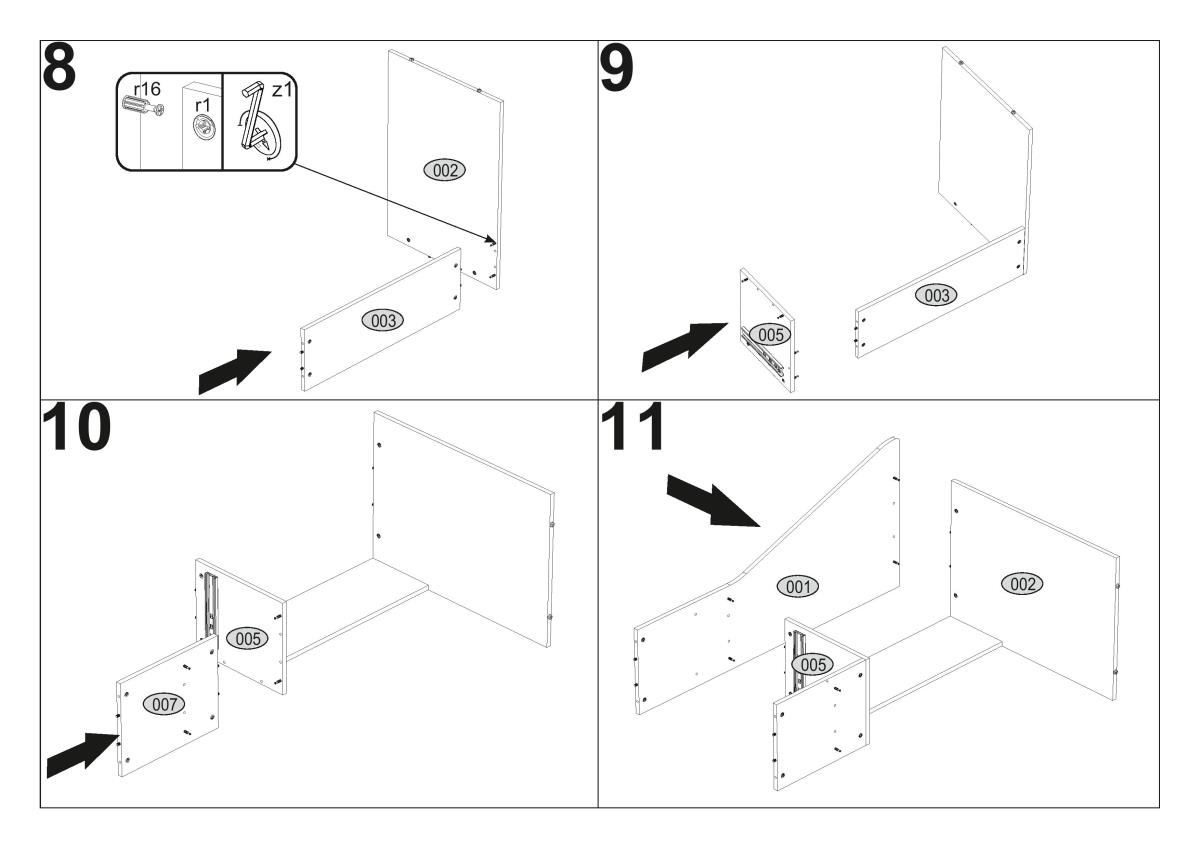 8
r16
r1
z1
002
003

9
003
005

10
005
007

11
001
002
005