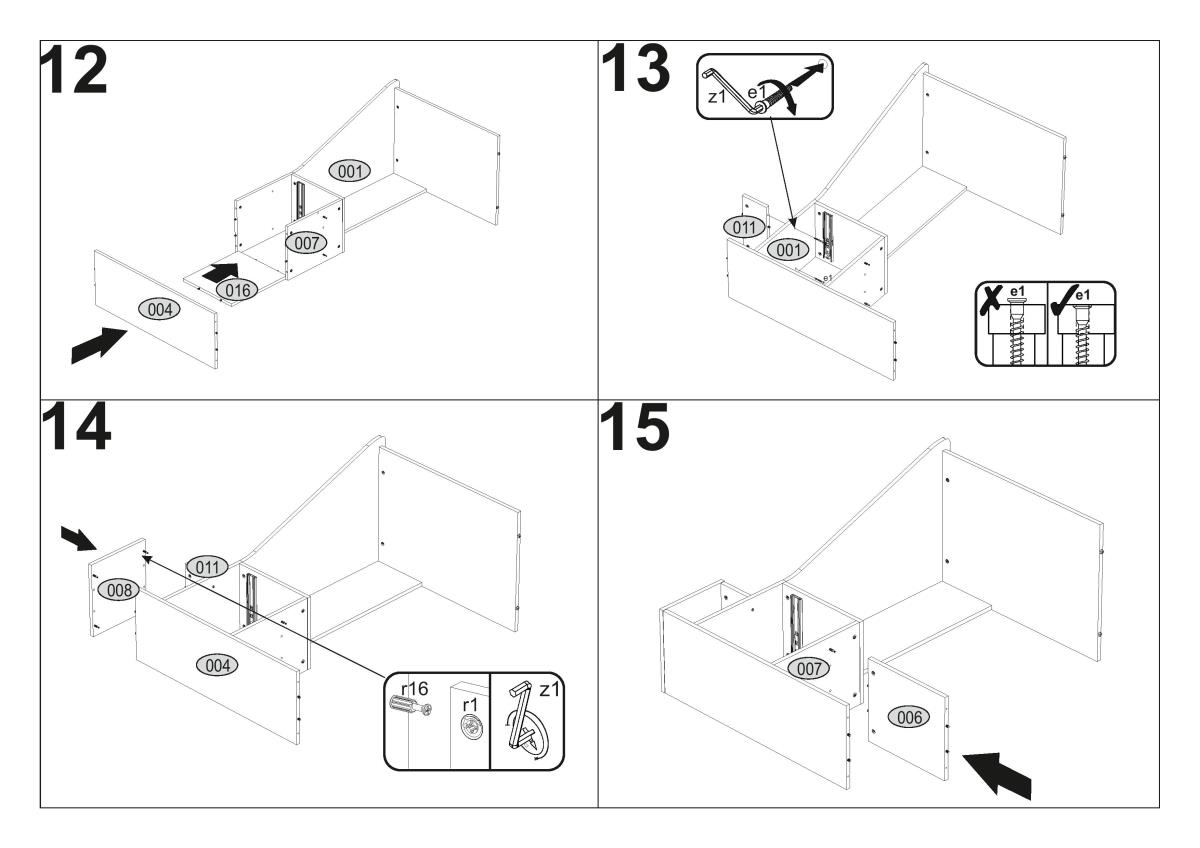 12

001

007

016

004

13

z1 e1

011

001

e1

e1 e1

14

008

011

004

r16 r1 z1

15

007

006