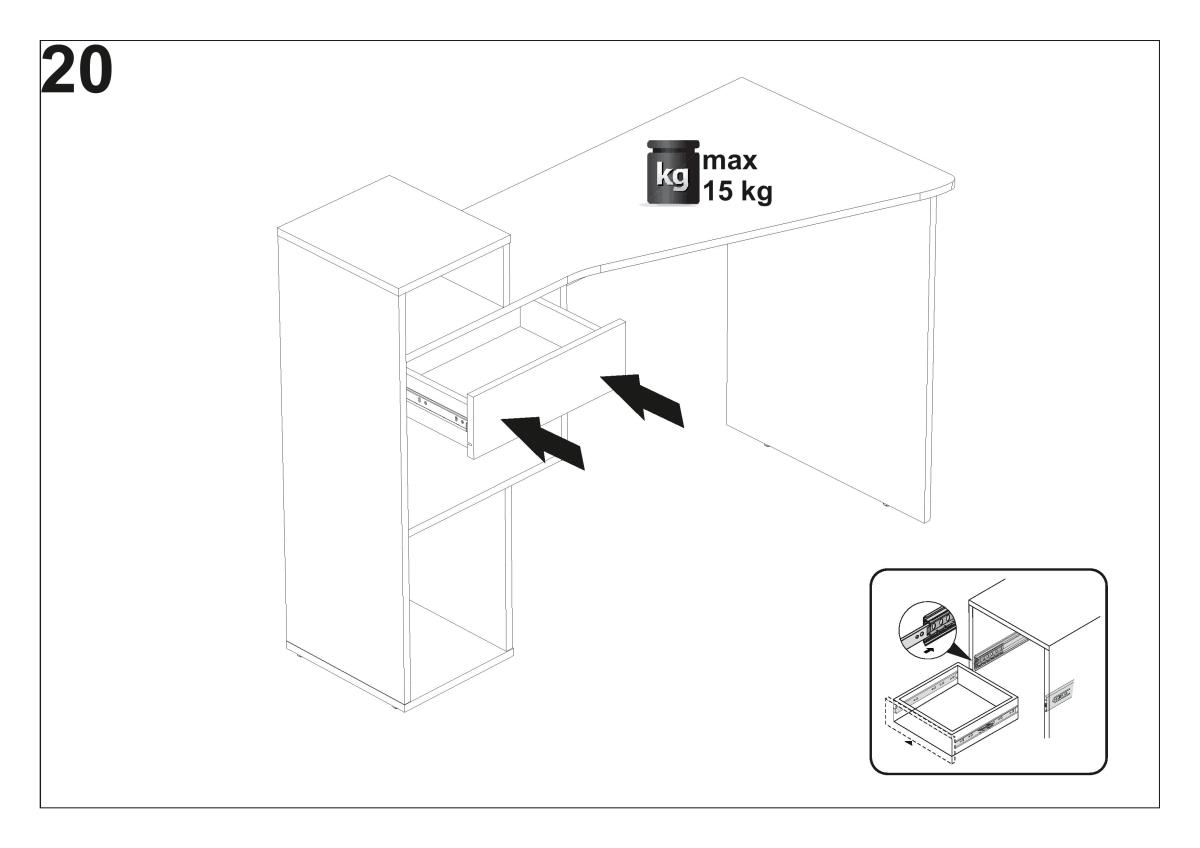 20

kg max 15 kg