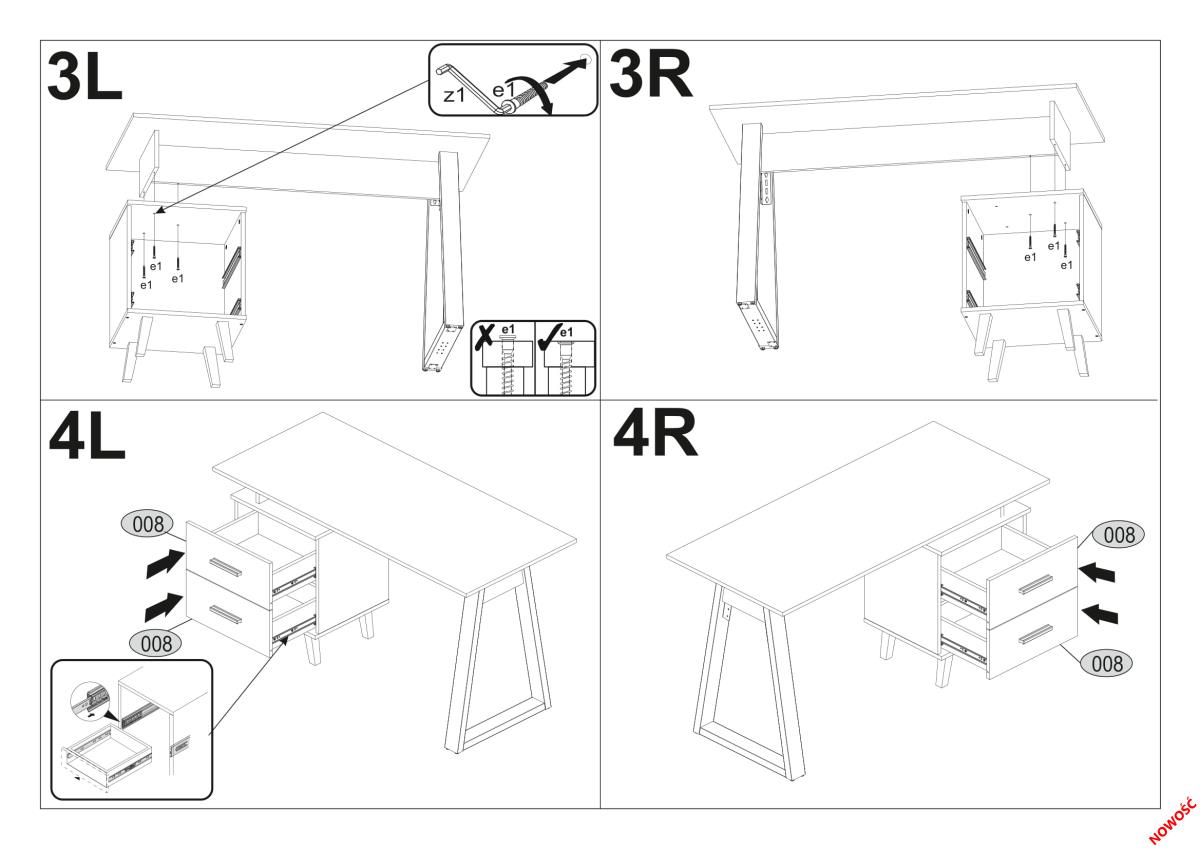 3L

z1
e1

e1
e1
e1

e1
e1

3R

e1
e1
e1

4L

008

008

4R

008

008

NOWOŚĆ