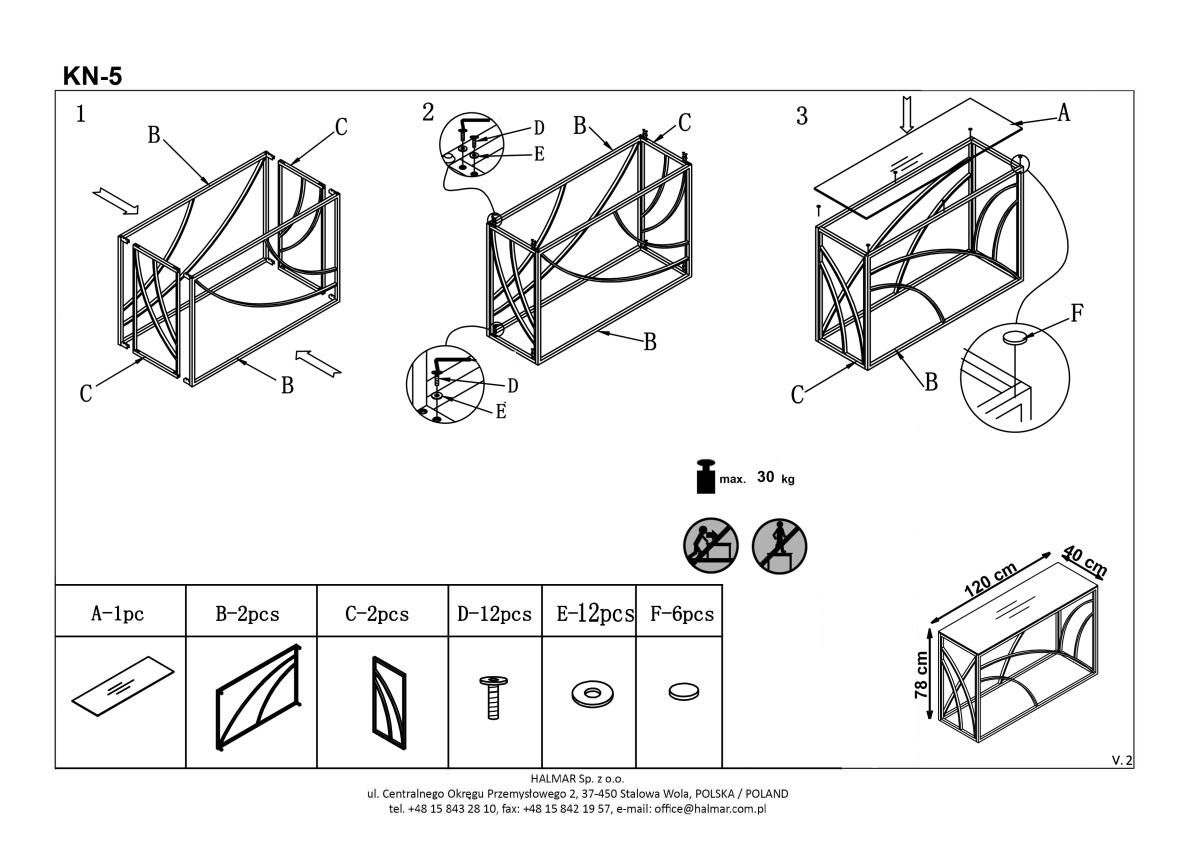 KN-5

1
B
C
C
B

2
D
E
B
C
B
D
E

3
A
F
C
B

max. 30 kg

| A-1pc | B-2pcs | C-2pcs | D-12pcs | E-12pcs | F-6pcs |
|---|---|---|---|---|---|
| | | | | | |

120 cm
40 cm
78 cm

V. 2

HALMAR Sp. z o.o.
ul. Centralnego Okręgu Przemysłowego 2, 37-450 Stalowa Wola, POLSKA / POLAND
tel. +48 15 843 28 10, fax: +48 15 842 19 57, e-mail: office@halmar.com.pl