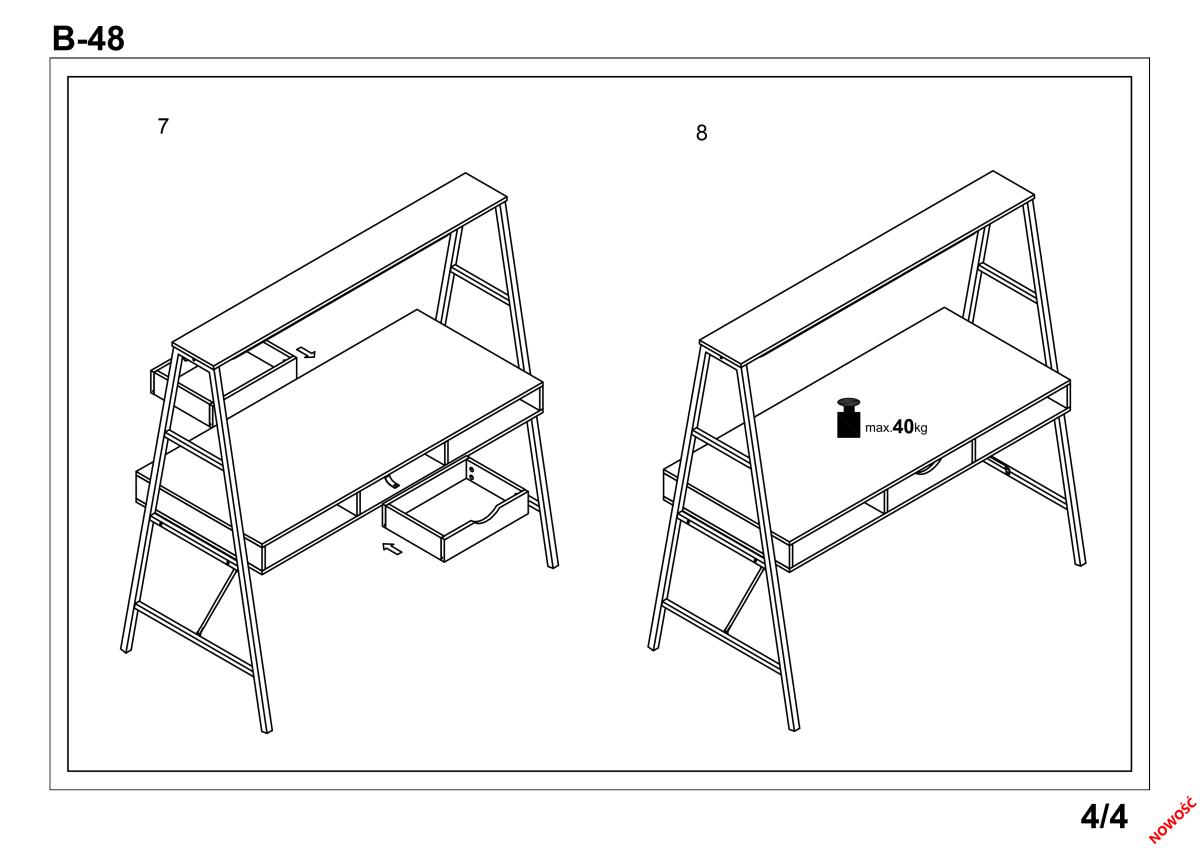 B-48

7

8

max.40kg

4/4

NOWOŚĆ