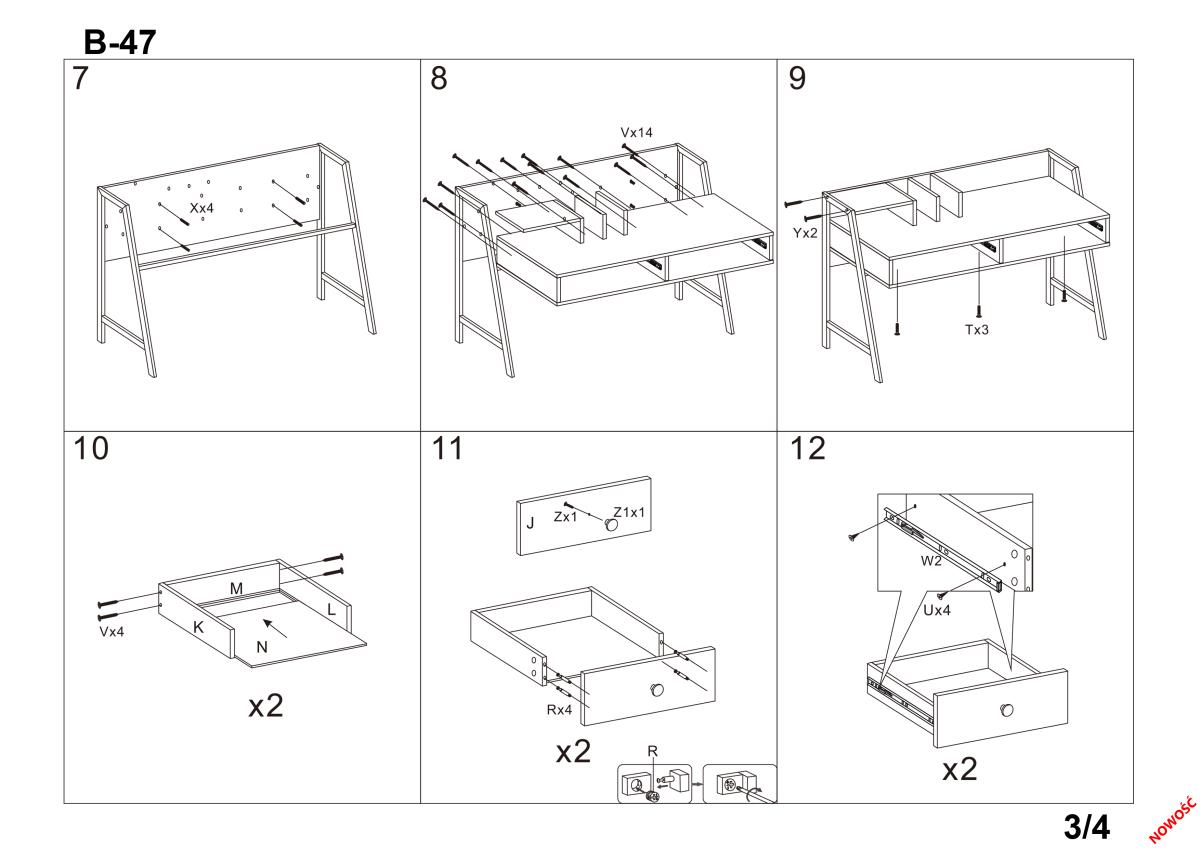 B-47

7

Xx4

8

Vx14

9

Yx2

Tx3

10

M

L

K

N

Vx4

x2

11

J

Zx1

Z1x1

Rx4

x2

R

12

W2

Ux4

x2

3/4

NOWOŚĆ