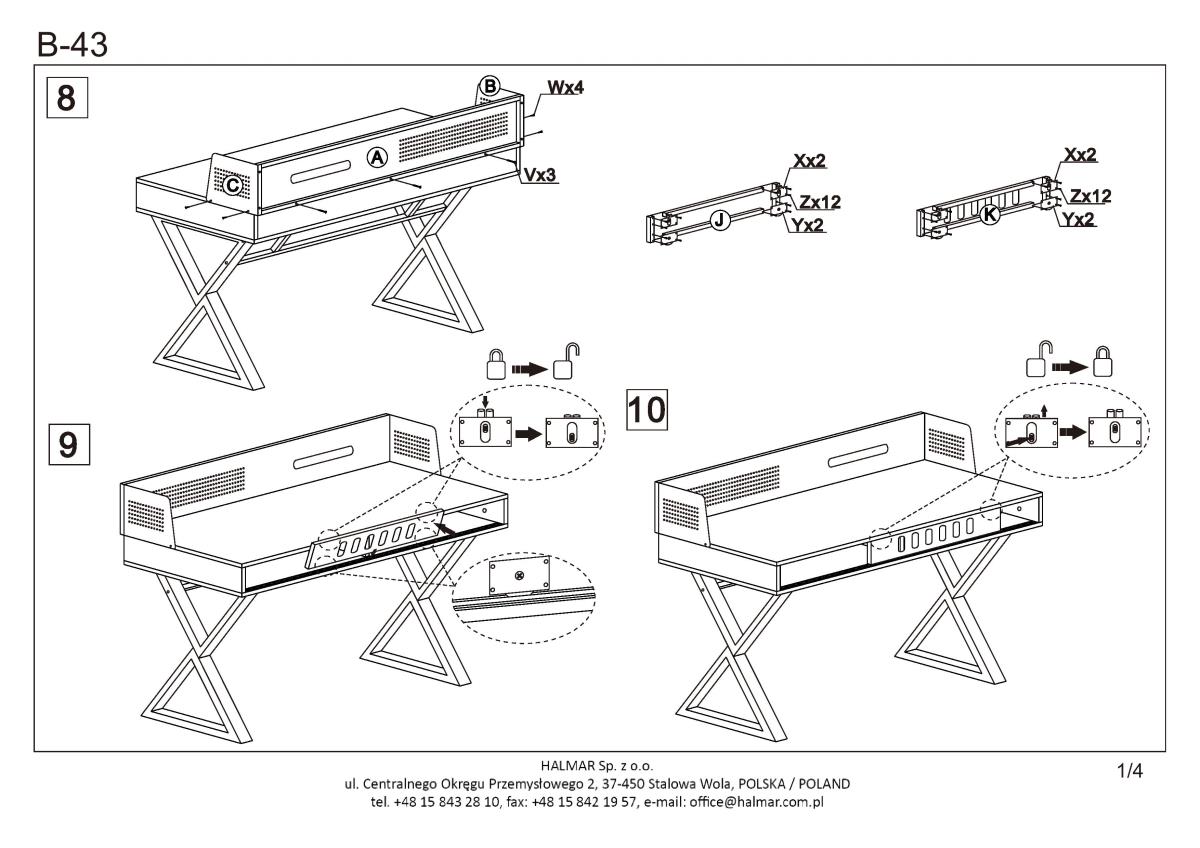 B-43

8

B

Wx4

A

C

Vx3

Xx2

Zx12

J

Yx2

Xx2

Zx12

K

Yx2

9

10

HALMAR Sp. z o.o.
ul. Centralnego Okręgu Przemysłowego 2, 37-450 Stalowa Wola, POLSKA / POLAND
tel. +48 15 843 28 10, fax: +48 15 842 19 57, e-mail: office@halmar.com.pl

1/4