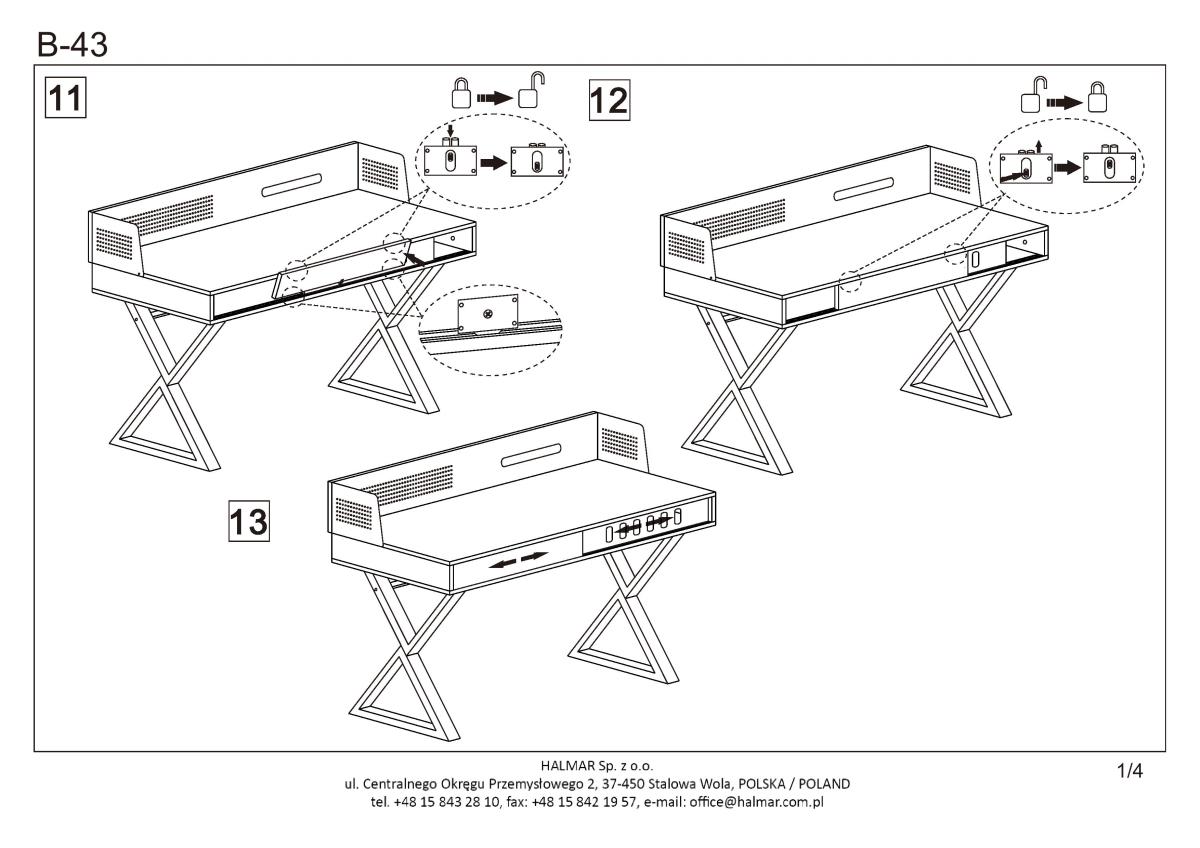 B-43

11

12

13

HALMAR Sp. z o.o.
ul. Centralnego Okręgu Przemysłowego 2, 37-450 Stalowa Wola, POLSKA / POLAND
tel. +48 15 843 28 10, fax: +48 15 842 19 57, e-mail: office@halmar.com.pl

1/4